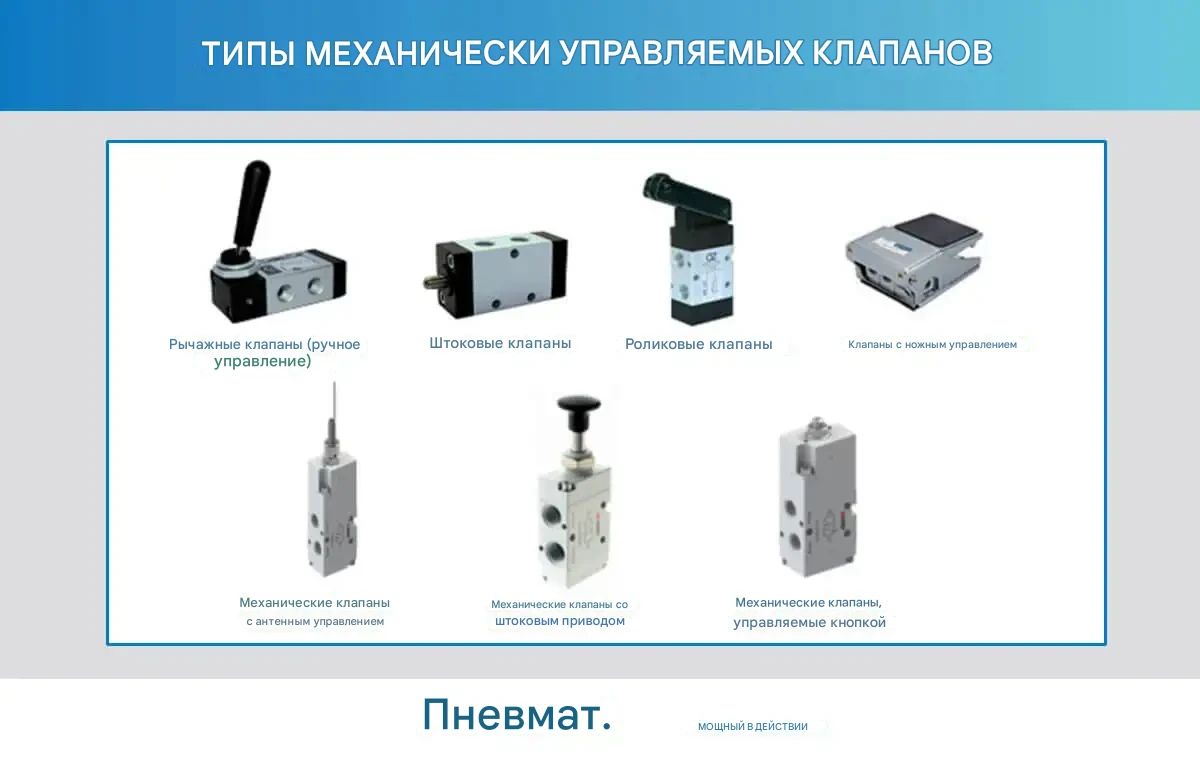 ТИПЫ МЕХАНИЧЕСКИ УПРАВЛЯЕМЫХ КЛАПАНОВ

Рычажные клапаны (ручное управление)

Штоковые клапаны

Роликовые клапаны

Клапаны с ножным управлением

Механические клапаны с антенным управлением

Механические клапаны со штоковым приводом

Механические клапаны, управляемые кнопкой

Пневмат.

МОЩНЫЙ В ДЕЙСТВИИ