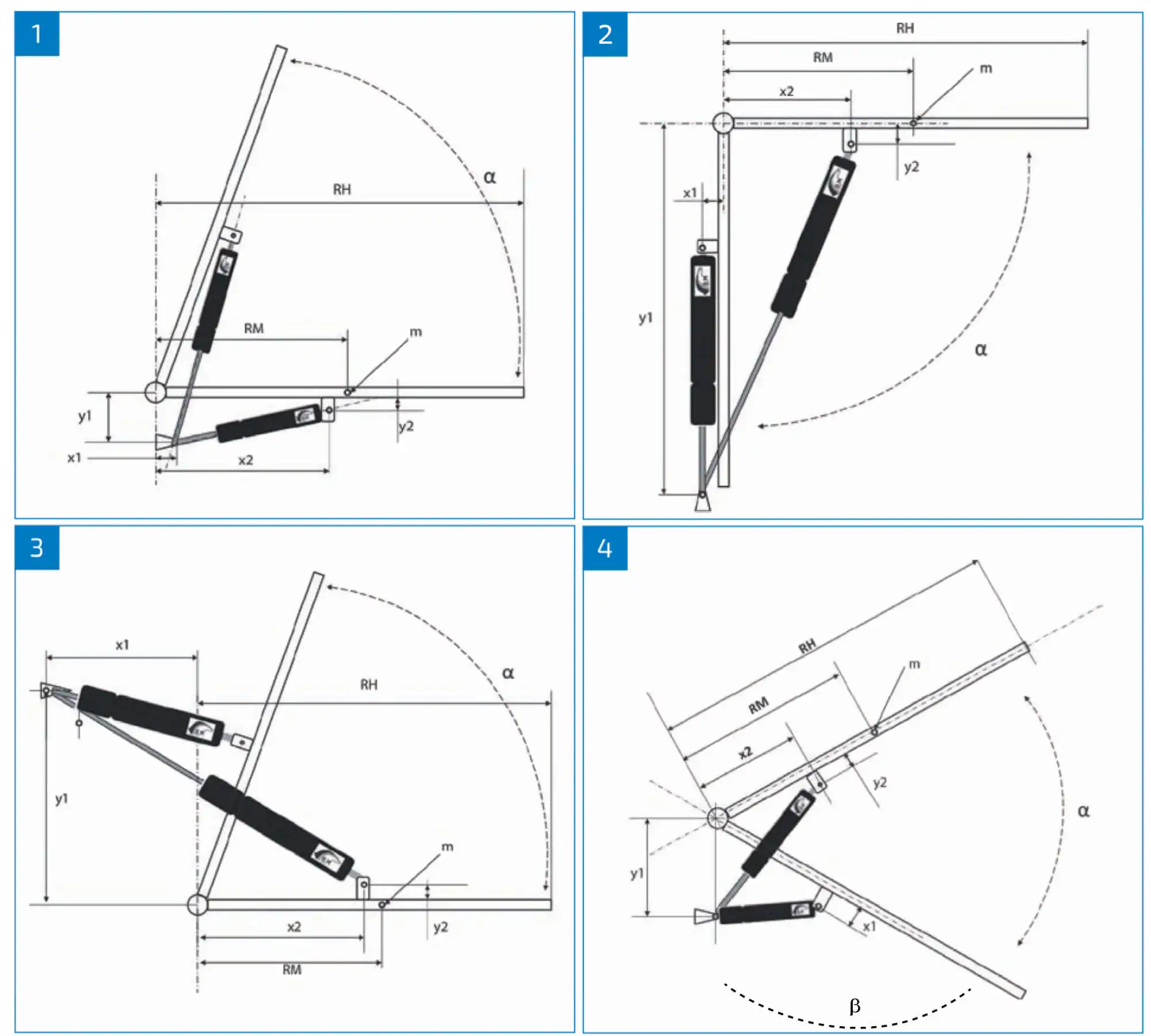 1

α

RH

RM

m

y1

y2

x1

x2

2

RH

RM

m

x2

y2

x1

y1

α

3

x1

α

RH

y1

m

x2

y2

RM

4

RH

m

RM

x2

y2

α

y1

x1

β